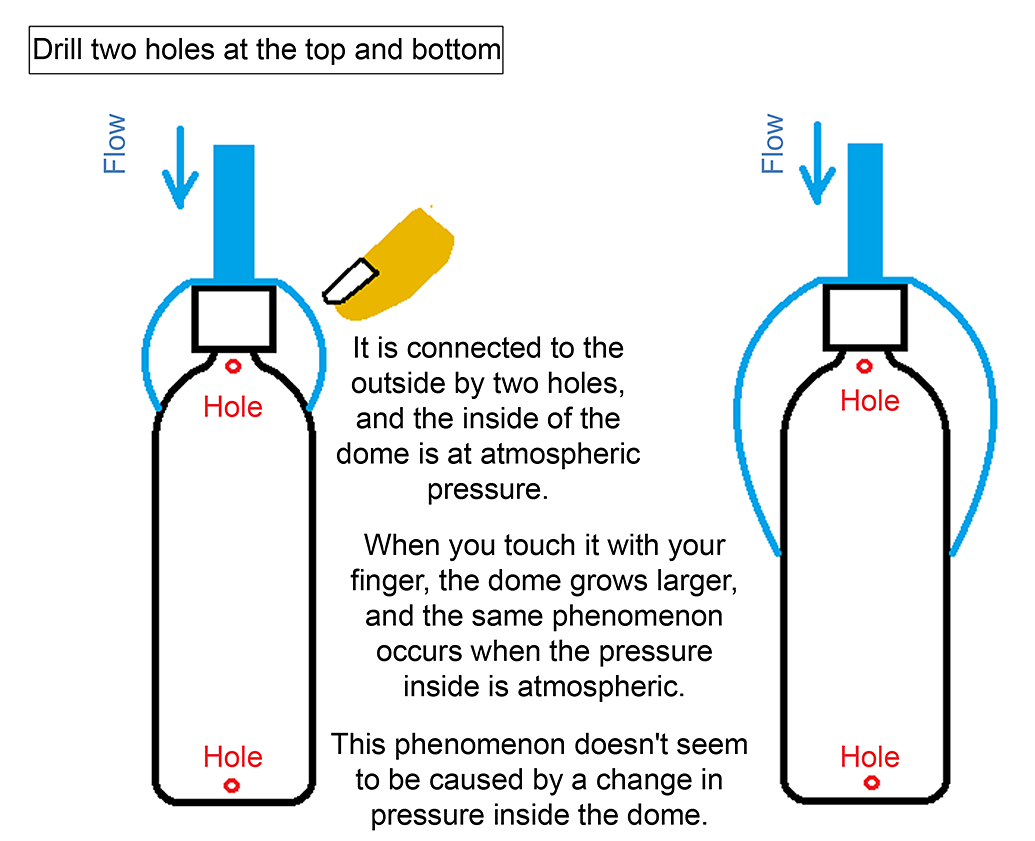 Drill two holes at the top and bottom

Flow

Hole

Hole

It is connected to the outside by two holes, and the inside of the dome is at atmospheric pressure.

When you touch it with your finger, the dome grows larger, and the same phenomenon occurs when the pressure inside is atmospheric.

This phenomenon doesn't seem to be caused by a change in pressure inside the dome.

Flow

Hole

Hole