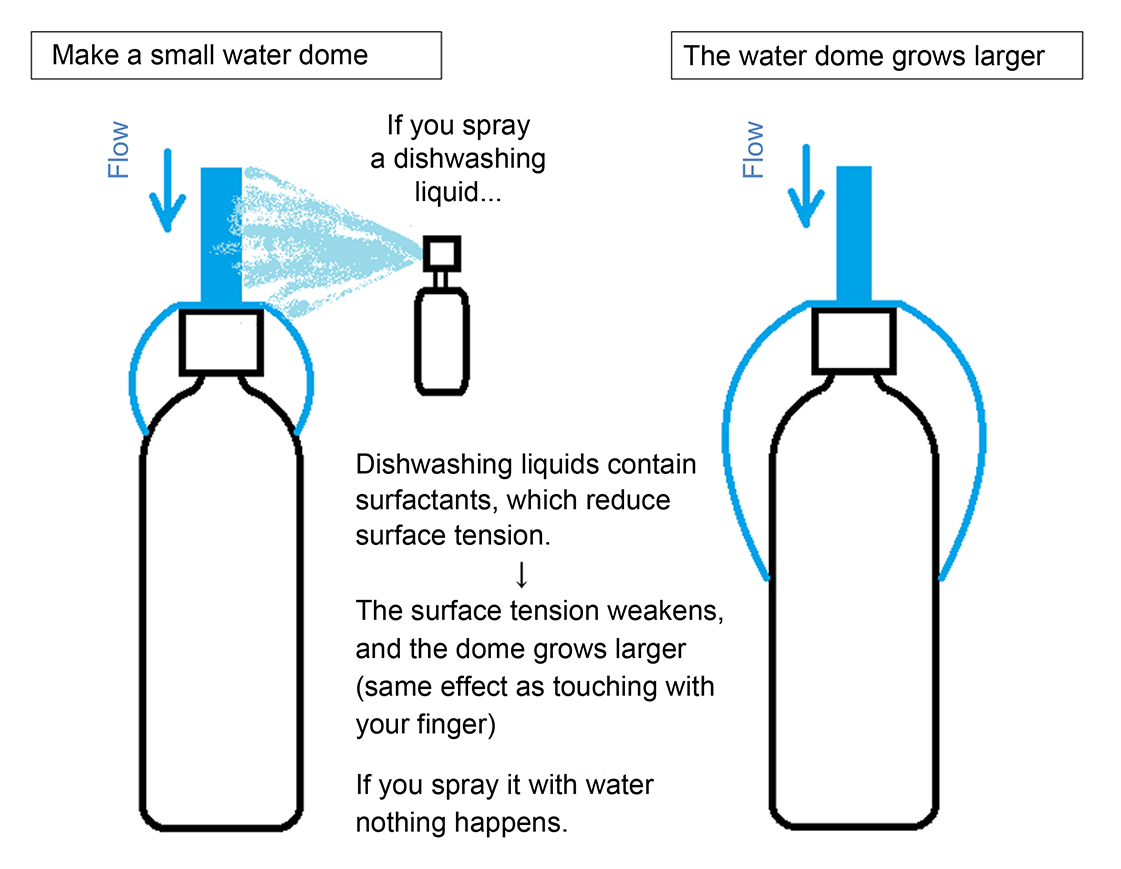 Make a small water dome

Flow

If you spray a dishwashing liquid...

Dishwashing liquids contain surfactants, which reduce surface tension.
↓
The surface tension weakens, and the dome grows larger (same effect as touching with your finger)

If you spray it with water nothing happens.

The water dome grows larger

Flow