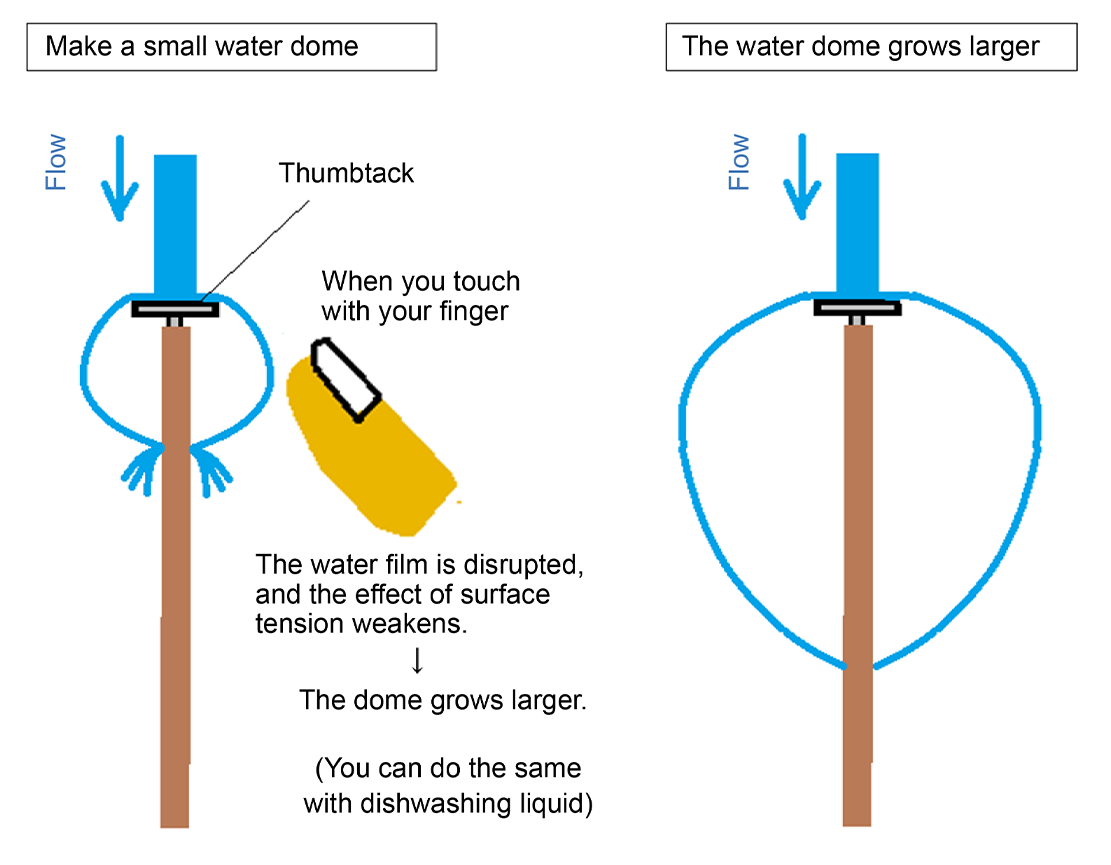 Make a small water dome

Flow

Thumbtack

When you touch with your finger

The water film is disrupted, and the effect of surface tension weakens.

↓

The dome grows larger.

(You can do the same with dishwashing liquid)

The water dome grows larger

Flow