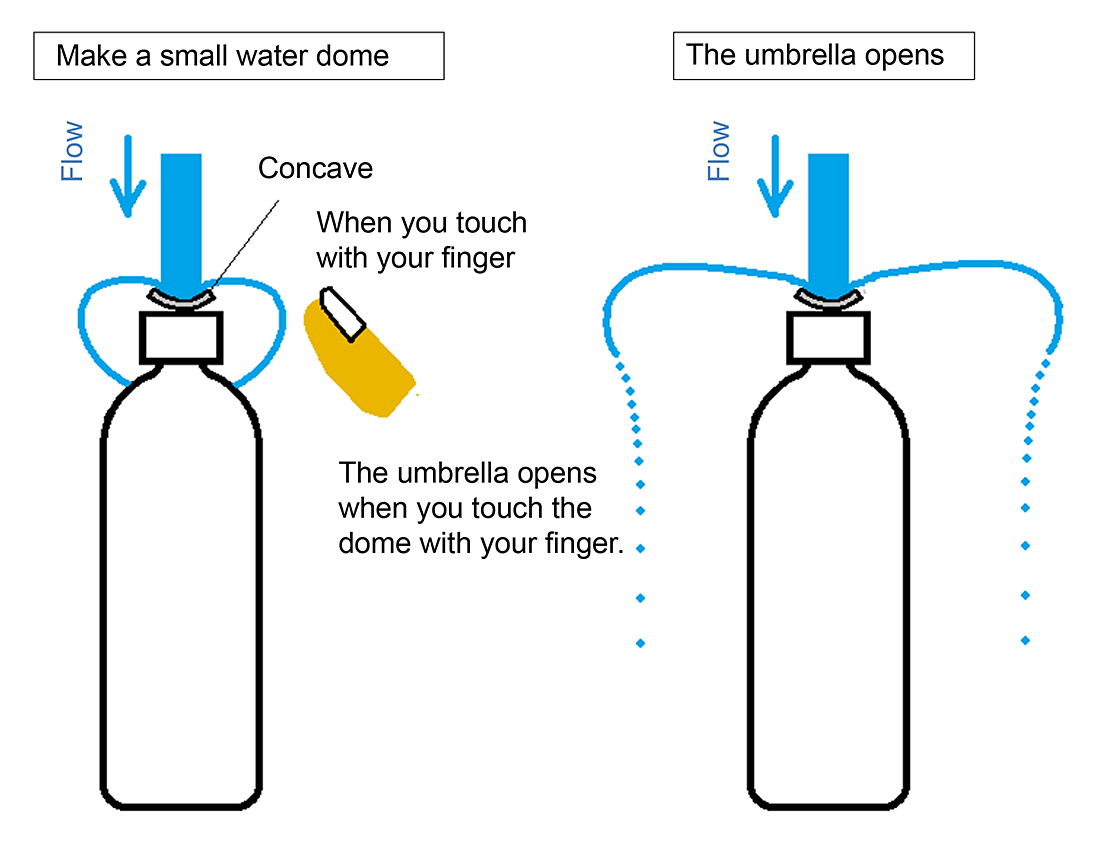 Make a small water dome

Flow

Concave

When you touch with your finger

The umbrella opens when you touch the dome with your finger.

The umbrella opens

Flow